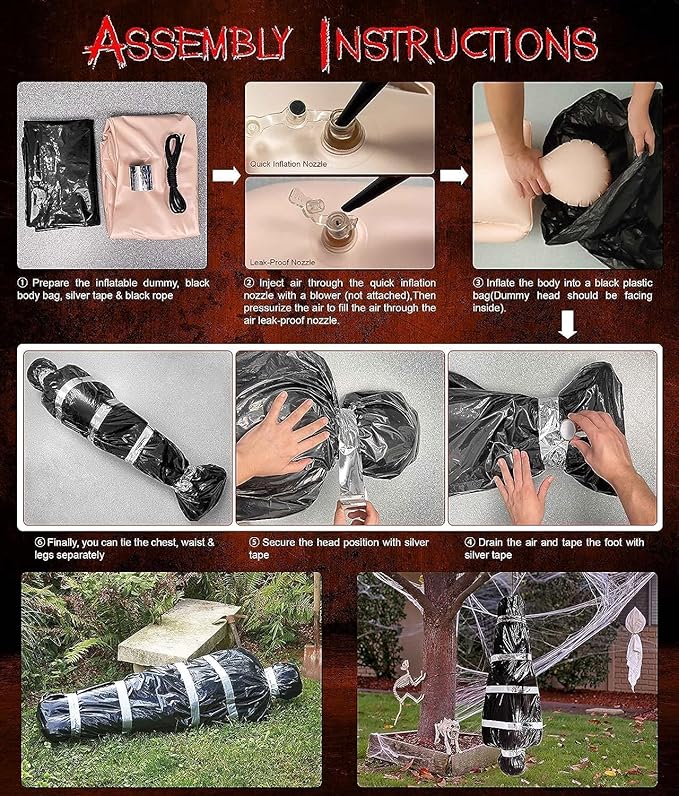 ASSEMBLY INSTRUCTIONS

Quick Inflation Nozzle

Leak-Proof Nozzle

① Prepare the inflatable dummy, black body bag, silver tape & black rope

② Inject air through the quick inflation nozzle with a blower (not attached),Then pressurize the air to fill the air through the air leak-proof nozzle.

③ Inflate the body into a black plastic bag(Dummy head should be facing inside).

⑥ Finally, you can tie the chest, waist & legs separately

⑤ Secure the head position with silver tape

④ Drain the air and tape the foot with silver tape