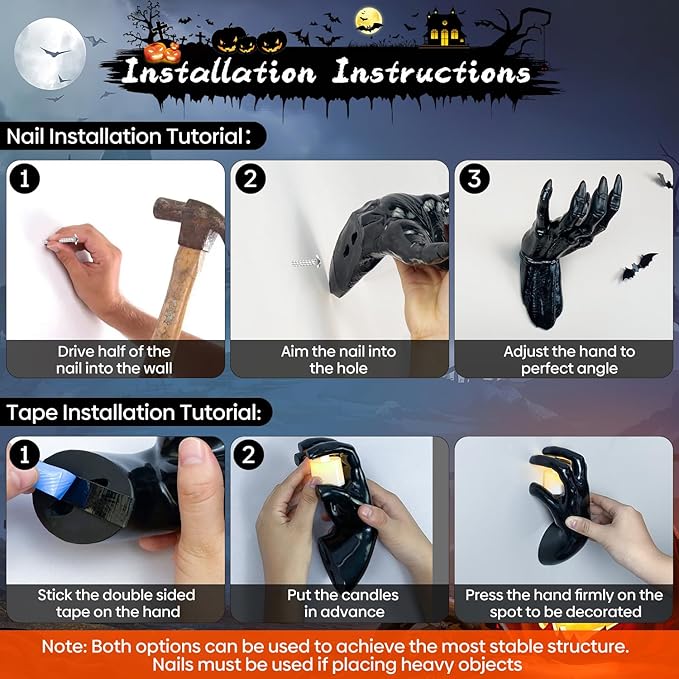 Installation Instructions

Nail Installation Tutorial:

1
Drive half of the nail into the wall

2
Aim the nail into the hole

3
Adjust the hand to perfect angle

Tape Installation Tutorial:

1
Stick the double sided tape on the hand

2
Put the candles in advance

Press the hand firmly on the spot to be decorated

Note: Both options can be used to achieve the most stable structure. Nails must be used if placing heavy objects